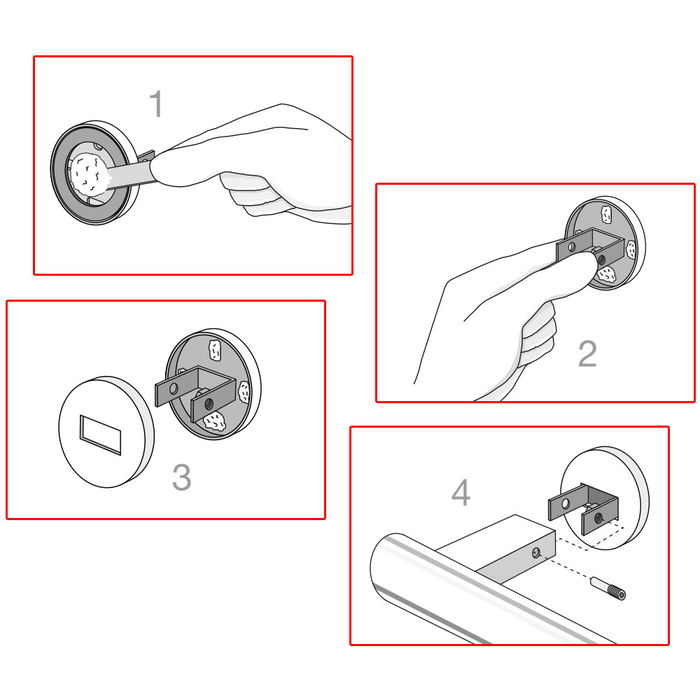 1

2

3

4